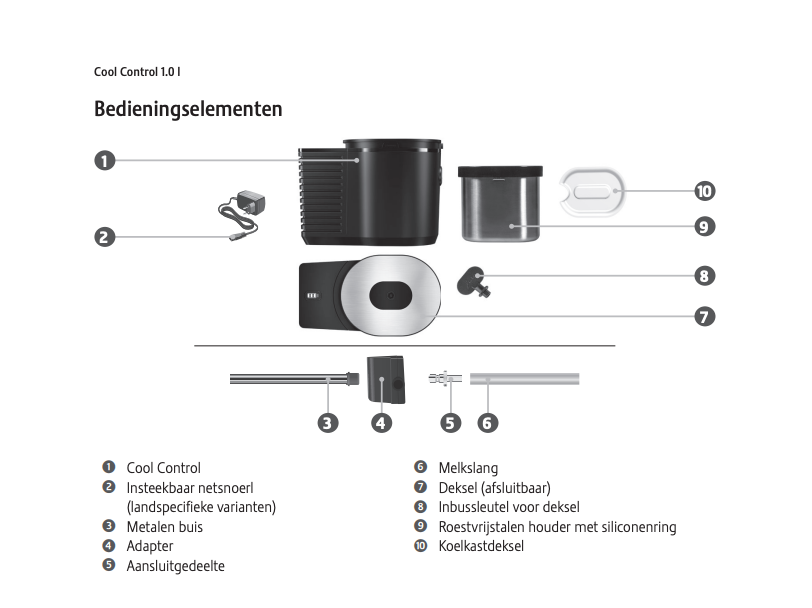 Cool Control 1.0 l

Bedieningselementen

1

2

10

9

8

7

3 4 5 6

1 Cool Control
2 Insteekbaar netsnoerl (landspecifieke varianten)
3 Metalen buis
4 Adapter
5 Aansluitgedeelte

6 Melkslang
7 Deksel (afsluitbaar)
8 Inbussleutel voor deksel
9 Roestvrijstalen houder met siliconenring
10 Koelkastdeksel